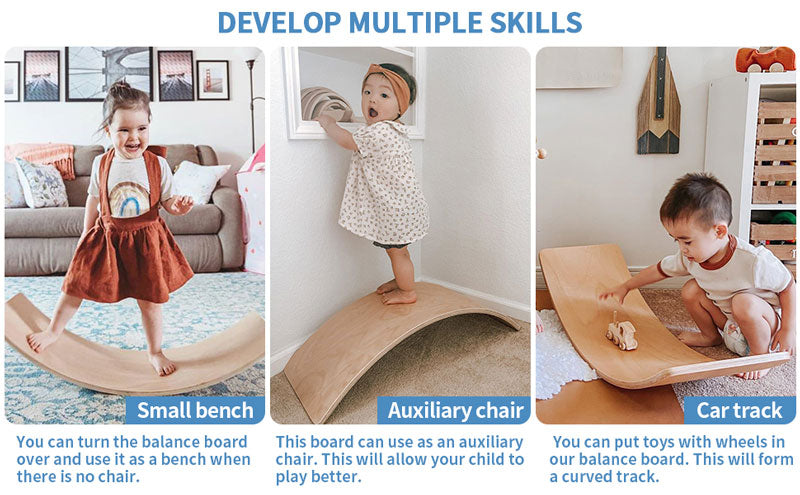 DEVELOP MULTIPLE SKILLS

Small bench

You can turn the balance board over and use it as a bench when there is no chair.

Auxiliary chair

This board can use as an auxiliary chair. This will allow your child to play better.

Car track

You can put toys with wheels in our balance board. This will form a curved track.